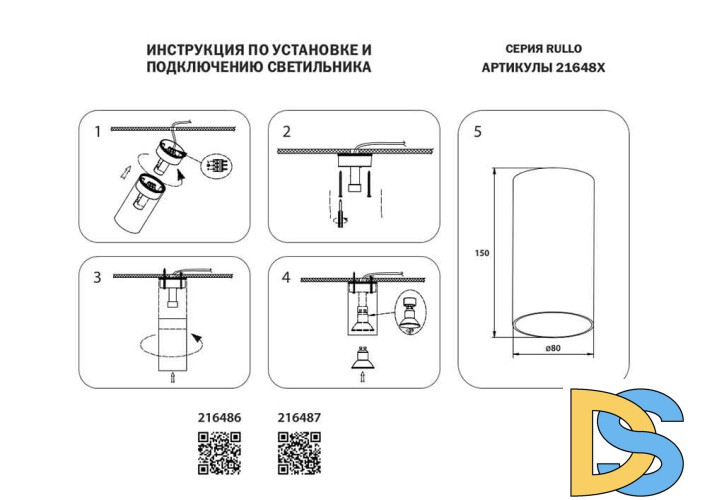 ИНСТРУКЦИЯ ПО УСТАНОВКЕ И ПОДКЛЮЧЕНИЮ СВЕТИЛЬНИКА

СЕРИЯ RULLO
АРТИКУЛЫ 21648X

1

2

3

4

5

150

ø80

216486

216487

DS