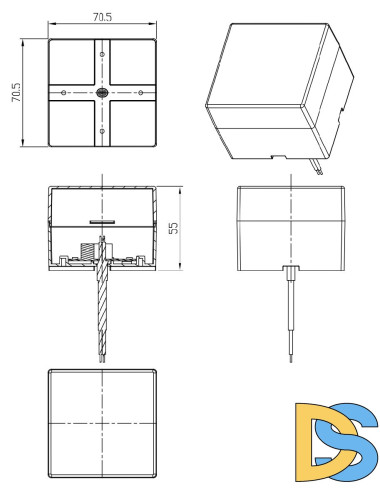 70.5

70.5

55

DS