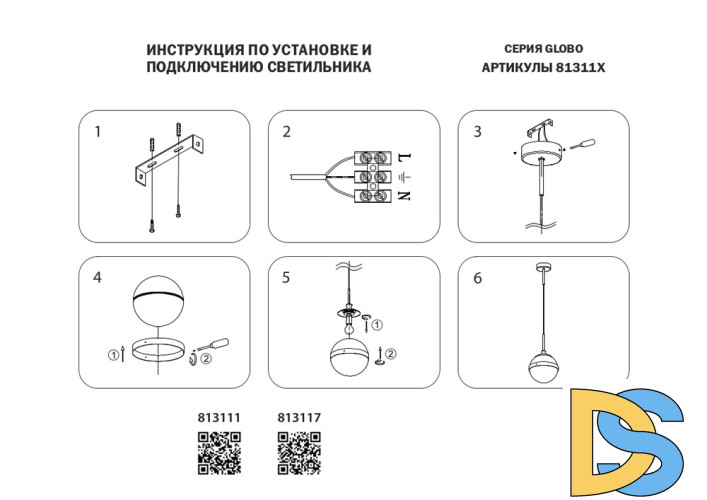 ИНСТРУКЦИЯ ПО УСТАНОВКЕ И ПОДКЛЮЧЕНИЮ СВЕТИЛЬНИКА

СЕРИЯ GLOBO
АРТИКУЛЫ 81311X

1

2

L
N

3

4

①
②

5

①
②

6

813111

813117

DS