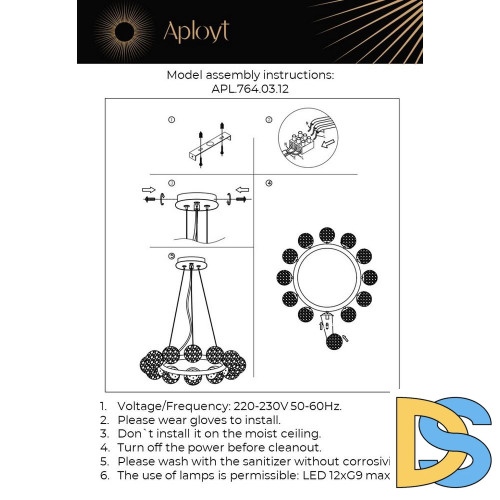 Aployt

Model assembly instructions:
APL.764.03.12

①
②
③
④
⑤

1. Voltage/Frequency: 220-230V 50-60Hz.
2. Please wear gloves to install.
3. Don`t install it on the moist ceiling.
4. Turn off the power before cleanout.
5. Please wash with the sanitizer without corrosivi
6. The use of lamps is permissible: LED 12xG9 max

DS