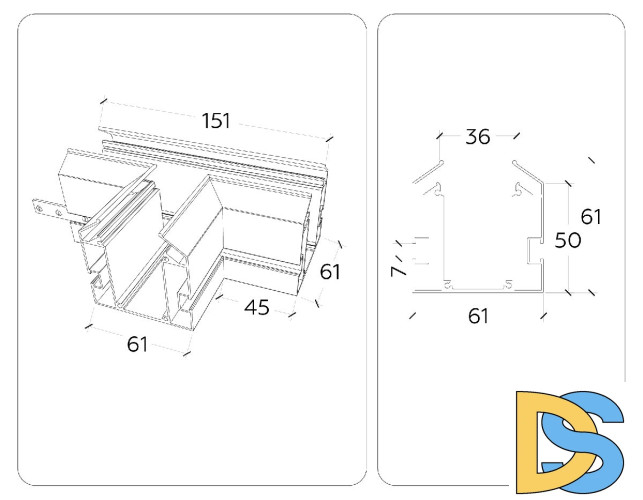 151

61

45

61

36

61

50

7

61

DS