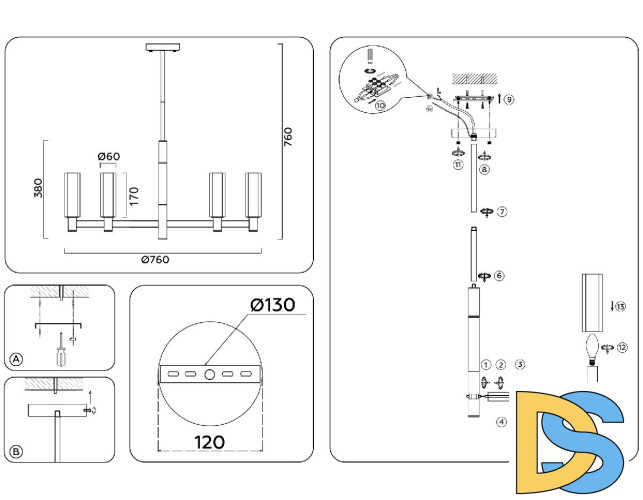 760
380
Ø60
170
Ø760

A

B

Ø130
120

⑩
L
⑨
⑪
⑧
⑦
⑥
⑬
⑫
① ② ③
④
DS