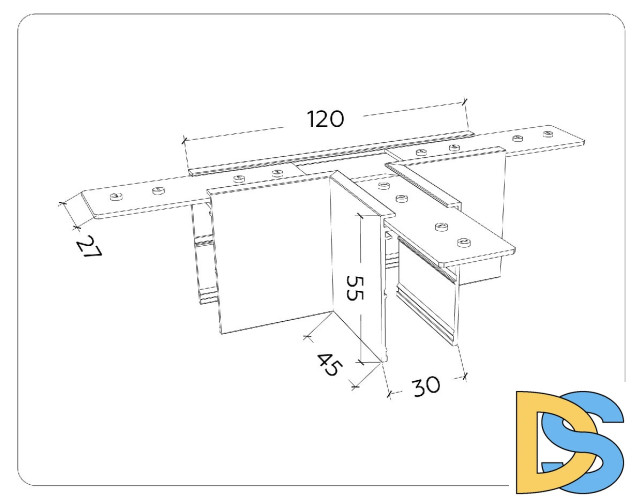 120
27
55
45
30
DS