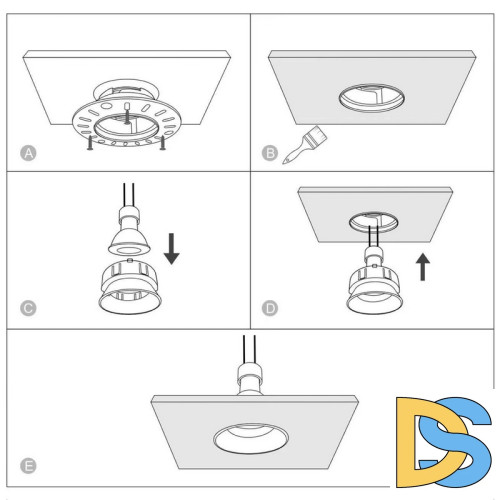 A

B

C

D

E

DS