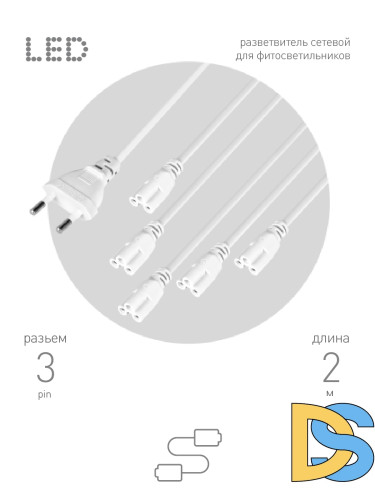 LED

разветвитель сетевой для фитосветильников

разъем
3
pin

длина
2
м

DS