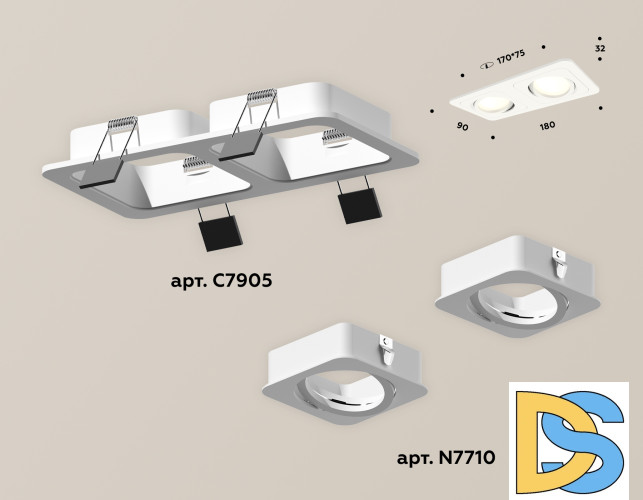 170*75

32

90

180

арт. C7905

арт. N7710

DS