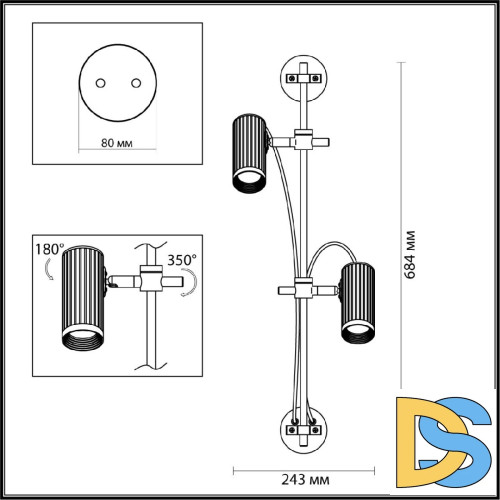 80 мм

180°

350°

684 мм

243 мм

DS