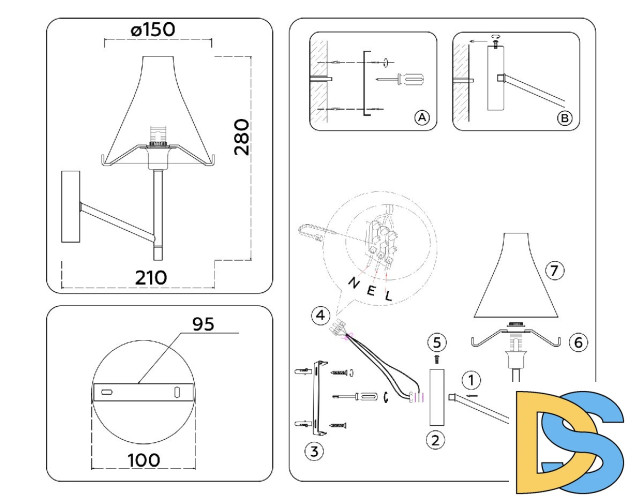 ø150

280

210

95

100

A

B

N E L

4

7

6

5

1

2

3

DS