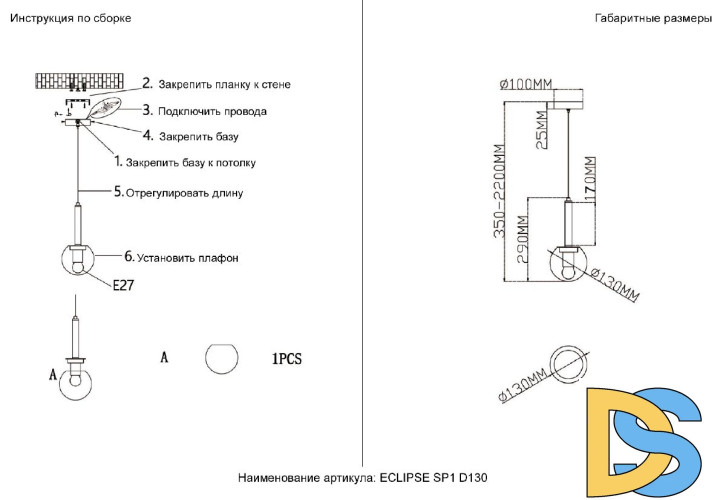 Инструкция по сборке

2. Закрепить планку к стене
3. Подключить провода
4. Закрепить базу
1. Закрепить базу к потолку
5. Отрегулировать длину
6. Установить плафон
E27

A

A 1PCS

Габаритные размеры

Ø100MM
25MM
350-2200MM
170MM
290MM
Ø130MM

Ø130MM

DS

Наименование артикула: ECLIPSE SP1 D130