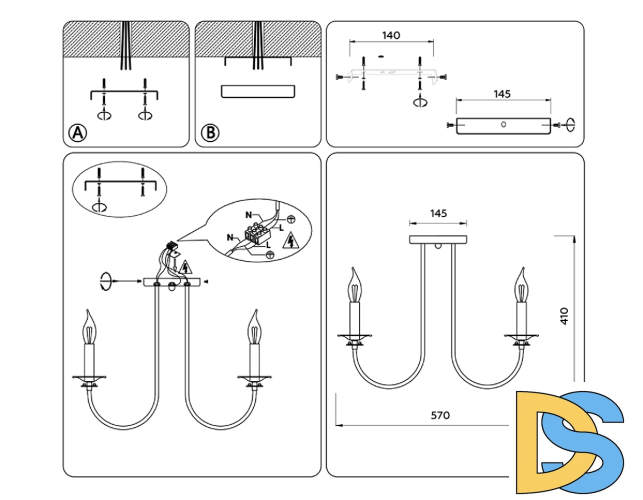 A

B

140

145

N

L

N

L

145

410

570

DS