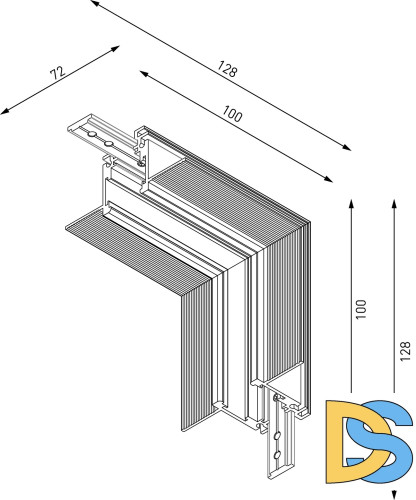 72
128
100
100
128
DS