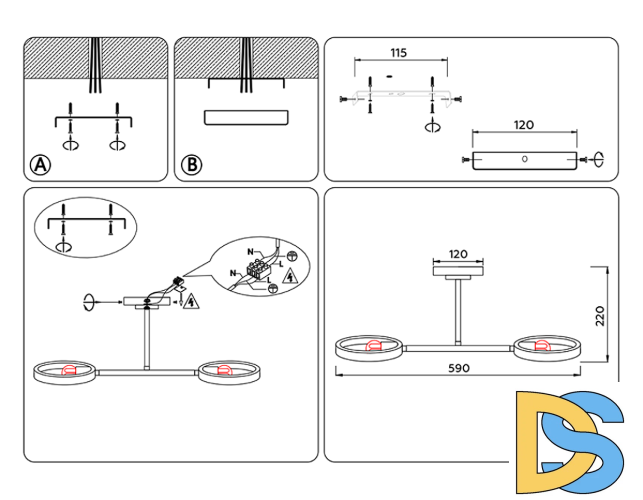 A

B

115

120

N
L
N
L

120

220

590

DS