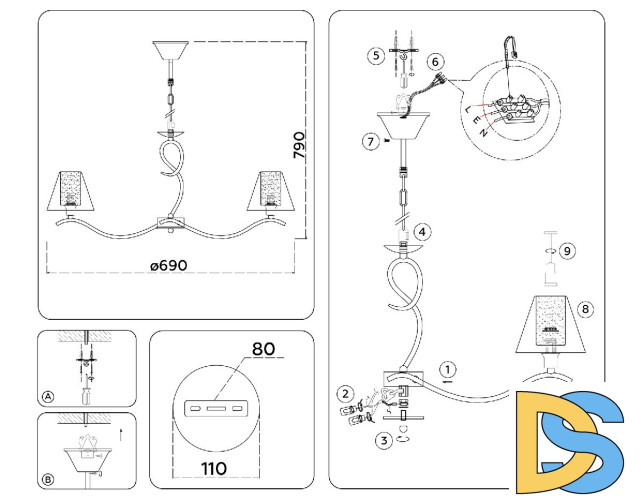 790
ø690
A
B
80
110
5
6
L
E
N
7
4
9
8
1
2
3
DS