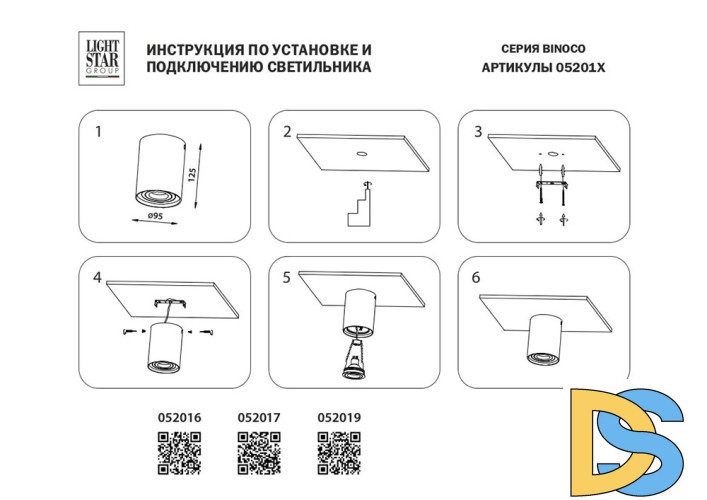 LIGHT STAR GROUP

ИНСТРУКЦИЯ ПО УСТАНОВКЕ И ПОДКЛЮЧЕНИЮ СВЕТИЛЬНИКА

СЕРИЯ BINOCO
АРТИКУЛЫ 05201X

1
125
ø95

2

3

4

5

6

052016
052017
052019

DS