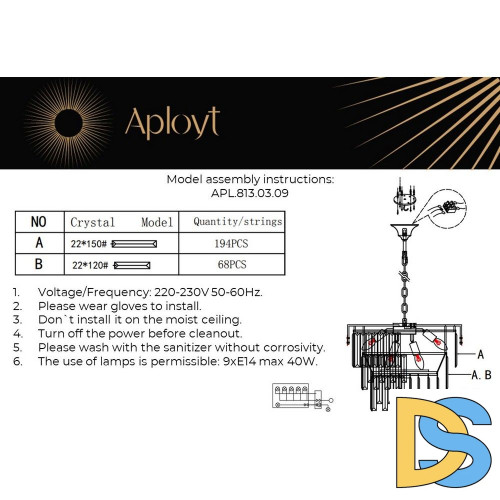 Aployt

Model assembly instructions:
APL.813.03.09

| NO | Crystal Model | Quantity/strings |
|---|---|---|
| A | 22*150# | 194PCS |
| B | 22*120# | 68PCS |

1. Voltage/Frequency: 220-230V 50-60Hz.
2. Please wear gloves to install.
3. Don`t install it on the moist ceiling.
4. Turn off the power before cleanout.
5. Please wash with the sanitizer without corrosivity.
6. The use of lamps is permissible: 9xE14 max 40W.

A
A. B

DS