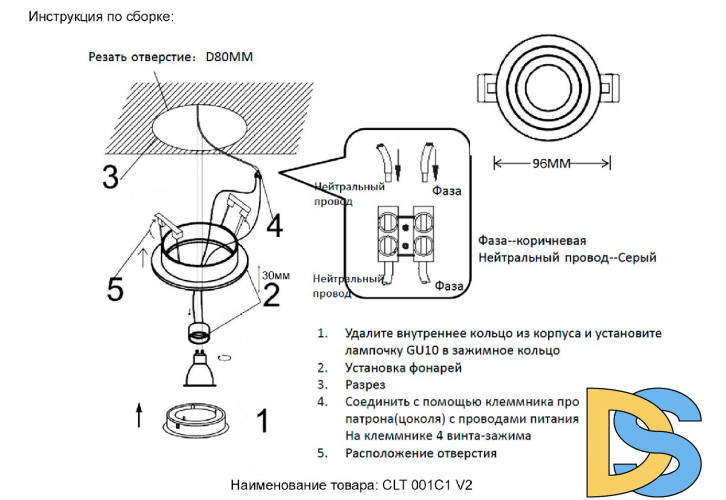 Инструкция по сборке:

Резать отверстие： D80MM

3

4

5

30мм

2

1

Нейтральный провод

Фаза

Нейтральный провод

Фаза

96MM

Фаза--коричневая
Нейтральный провод--Серый

1. Удалите внутреннее кольцо из корпуса и установите лампочку GU10 в зажимное кольцо
2. Установка фонарей
3. Разрез
4. Соединить с помощью клеммника про патрона(цоколя) с проводами питания
На клеммнике 4 винта-зажима
5. Расположение отверстия

DS

Наименование товара: CLT 001C1 V2