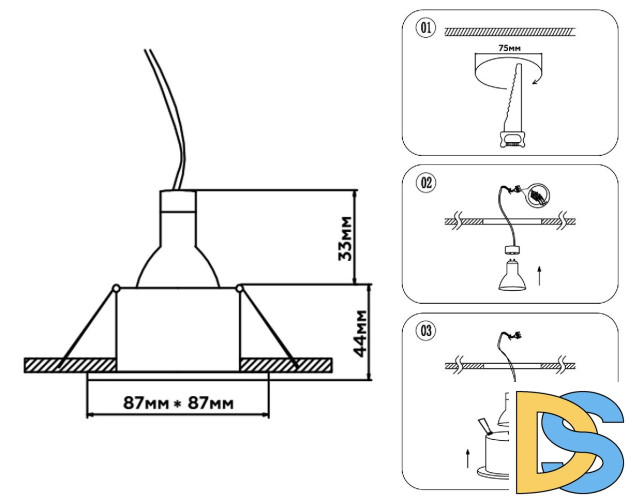 33мм
44мм
87мм * 87мм
01
75мм
02
03
DS