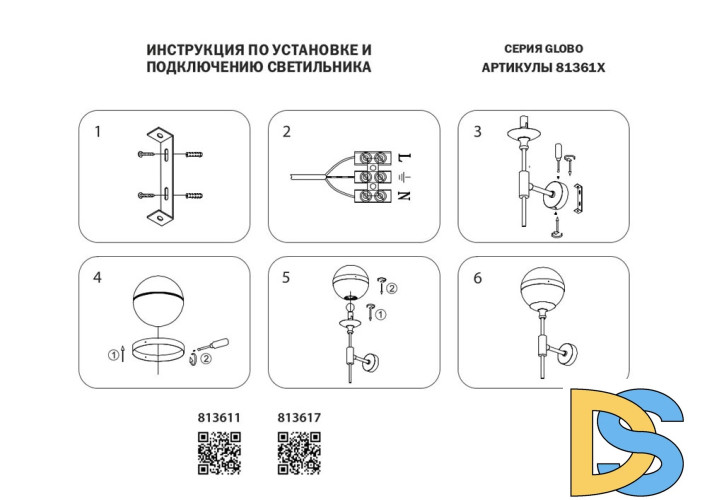 ИНСТРУКЦИЯ ПО УСТАНОВКЕ И ПОДКЛЮЧЕНИЮ СВЕТИЛЬНИКА

СЕРИЯ GLOBO
АРТИКУЛЫ 81361X

1

2

L
N

3

4

①
②

5

②
①

6

813611

813617

DS