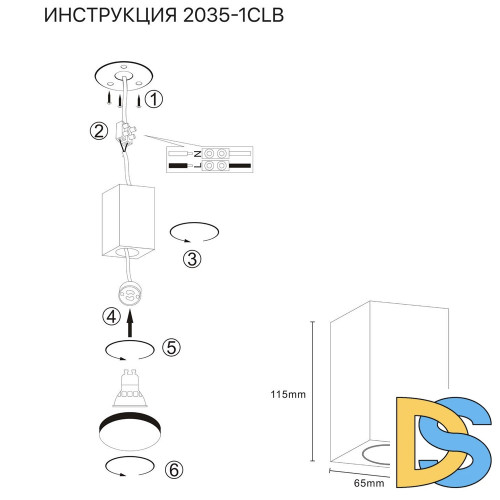 ИНСТРУКЦИЯ 2035-1CLB

①
②
N
L
③
④
⑤
⑥

115mm
65mm

DS