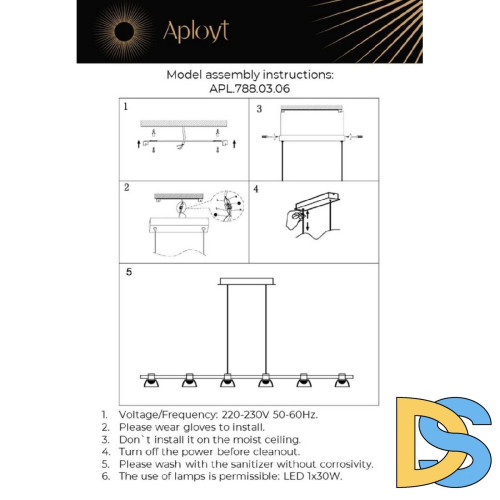 Aployt

Model assembly instructions:
APL.788.03.06

1

3

2

4

5

1. Voltage/Frequency: 220-230V 50-60Hz.
2. Please wear gloves to install.
3. Don`t install it on the moist ceiling.
4. Turn off the power before cleanout.
5. Please wash with the sanitizer without corrosivity.
6. The use of lamps is permissible: LED 1x30W.

DS