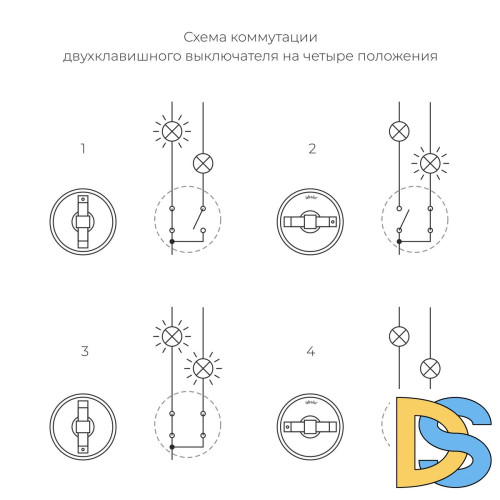 Схема коммутации
двухклавишного выключателя на четыре положения

1

2

3

4

DS