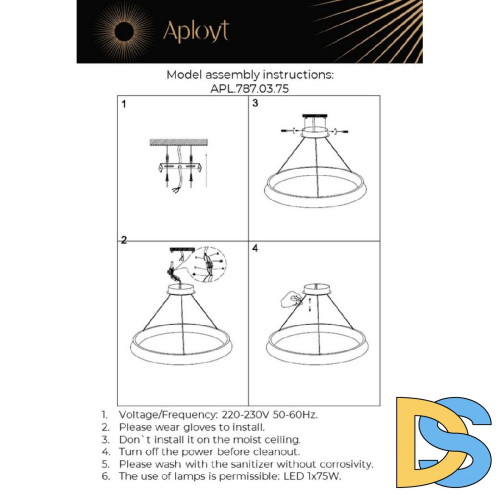 Aployt

Model assembly instructions:
APL.787.03.75

1

3

2

4

1. Voltage/Frequency: 220-230V 50-60Hz.
2. Please wear gloves to install.
3. Don`t install it on the moist ceiling.
4. Turn off the power before cleanout.
5. Please wash with the sanitizer without corrosivity.
6. The use of lamps is permissible: LED 1x75W.

DS