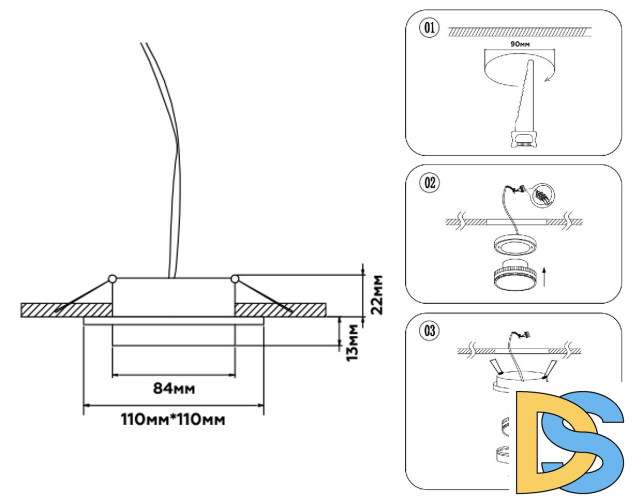 22мм
13мм
84мм
110мм*110мм
01
90мм
02
03
DS