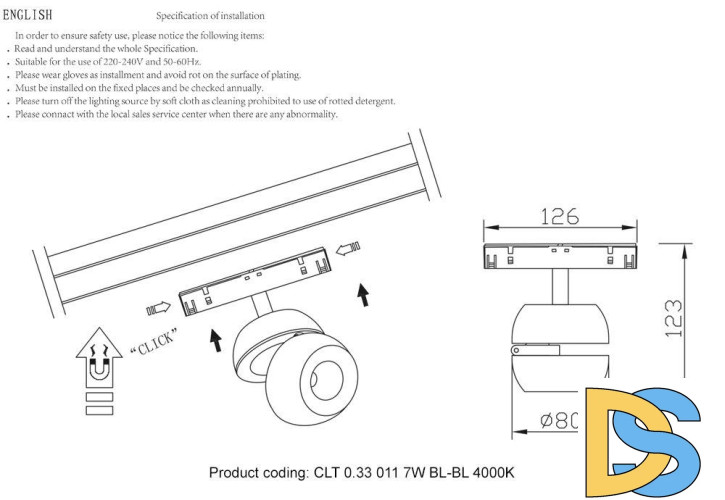 ENGLISH Specification of installation

In order to ensure safety use, please notice the following items:
. Read and understand the whole Specification.
. Suitable for the use of 220-240V and 50-60Hz.
. Please wear gloves as installment and avoid rot on the surface of plating.
. Must be installed on the fixed places and be checked annually.
. Please turn off the lighting source by soft cloth as cleaning prohibited to use of rotted detergent.
. Please connact with the local sales service center when there are any abnormality.

"CLICK"

126

123

ø80

Product coding: CLT 0.33 011 7W BL-BL 4000K

DS