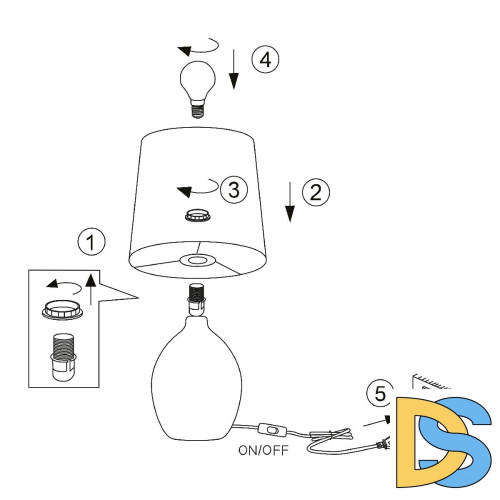 4

3

2

1

5

ON/OFF

DS