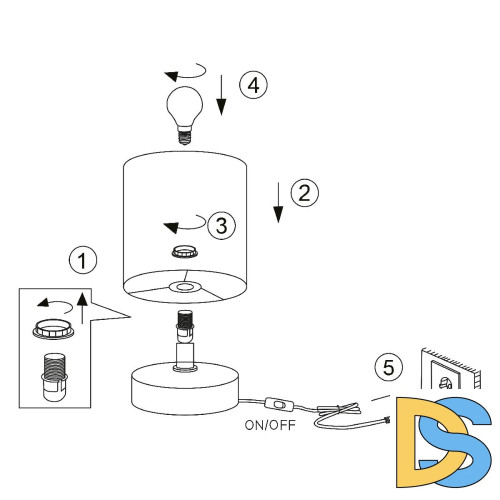 4
2
3
1
5
ON/OFF
DS