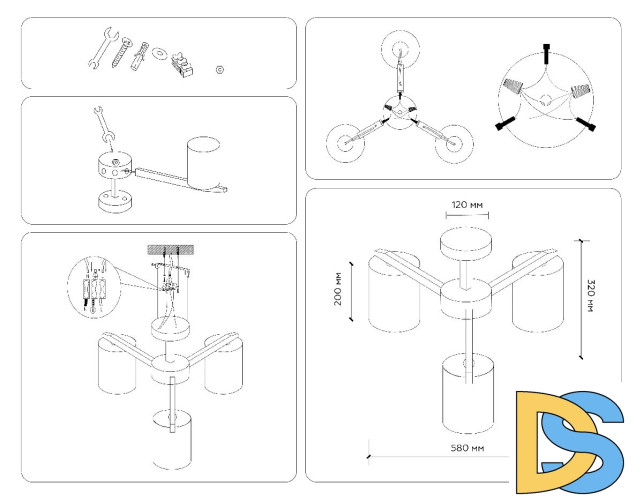 120 мм

200 мм

320 мм

580 мм

DS