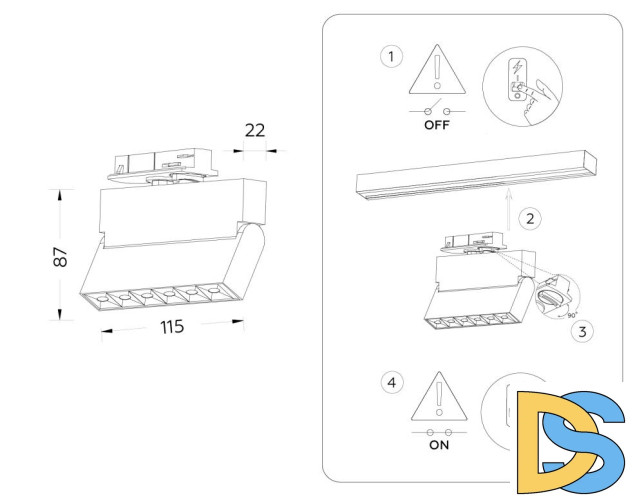 22

87

115

1

OFF

2

90°

3

4

ON

DS