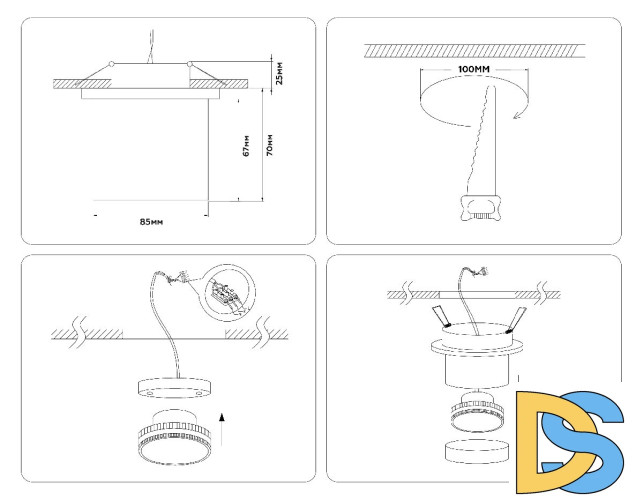 25мм

67мм

70мм

85мм

100ММ

DS