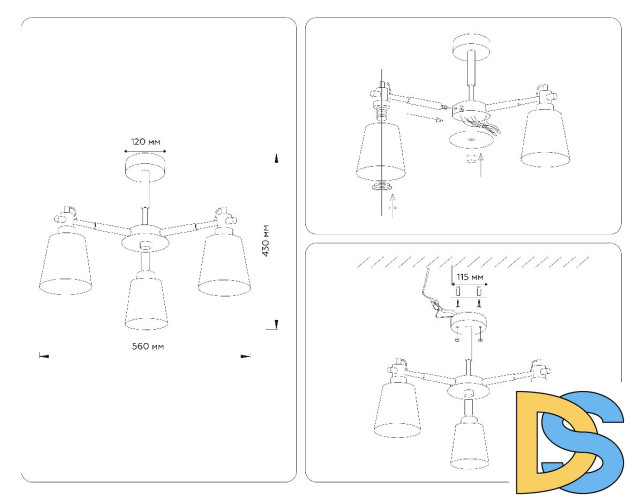 120 мм

430 мм

560 мм

115 мм

DS