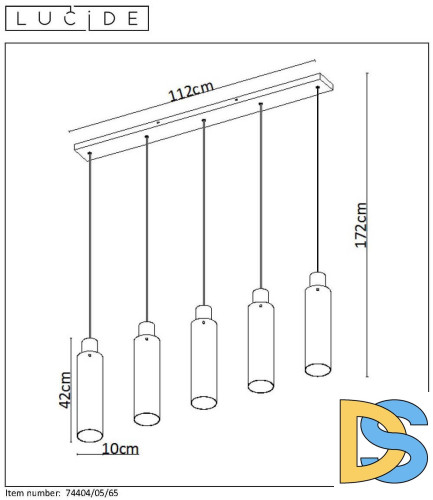 LUCIDE

112cm

172cm

42cm

10cm

DS

Item number: 74404/05/65