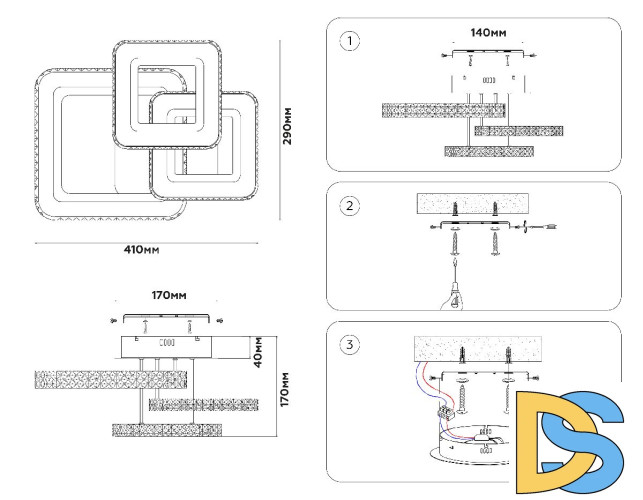 290мм

410мм

170мм

40мм

170мм

1

140мм

2

3

DS