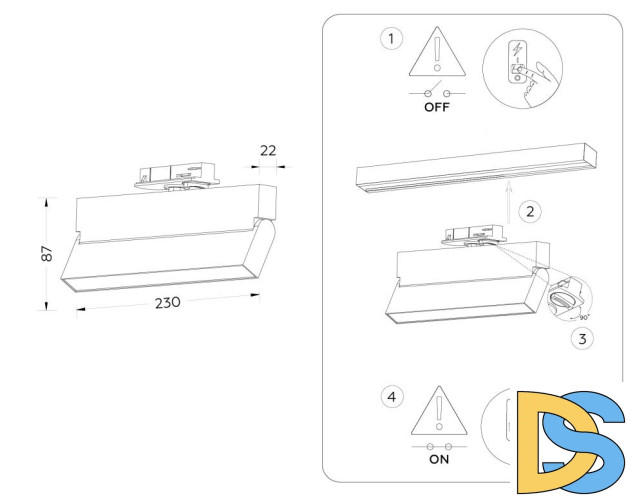 22

87

230

1

OFF

2

90°

3

4

ON

DS