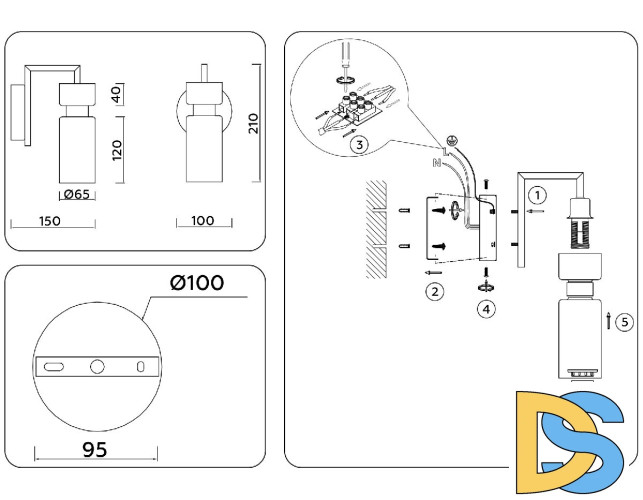 40

120

Ø65

150

210

100

Ø100

95

3

L

N

1

2

4

5

DS