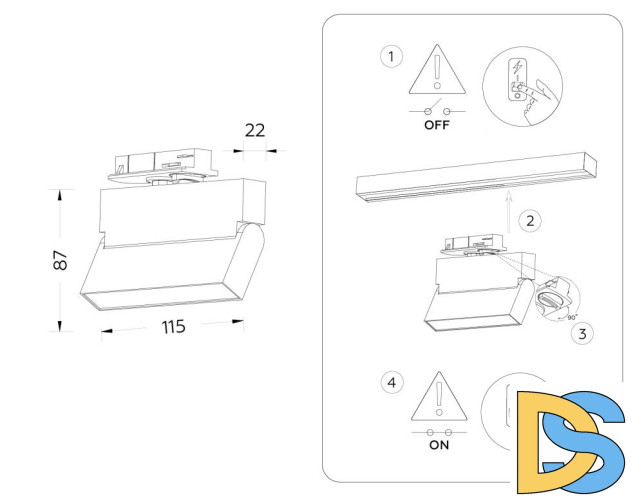 22
87
115
1
OFF
2
90°
3
4
ON
DS