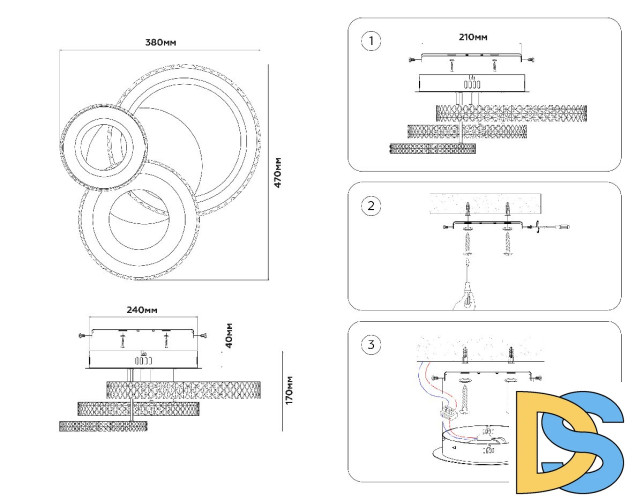 380мм

470мм

240мм

40мм

170мм

1

210мм

2

3

DS