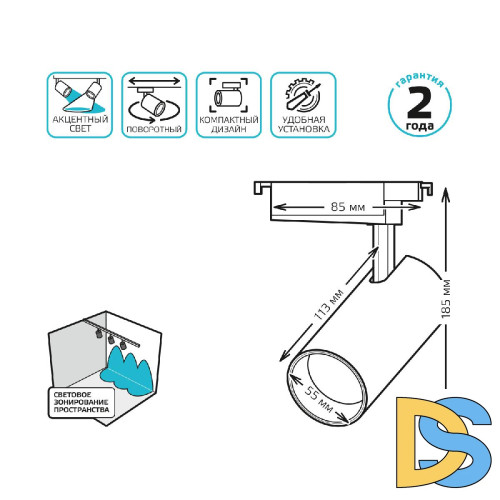 АКЦЕНТНЫЙ СВЕТ

ПОВОРОТНЫЙ

КОМПАКТНЫЙ ДИЗАЙН

УДОБНАЯ УСТАНОВКА

гарантия
2
года

85 мм

113 мм

185 мм

55 мм

СВЕТОВОЕ ЗОНИРОВАНИЕ ПРОСТРАНСТВА

DS