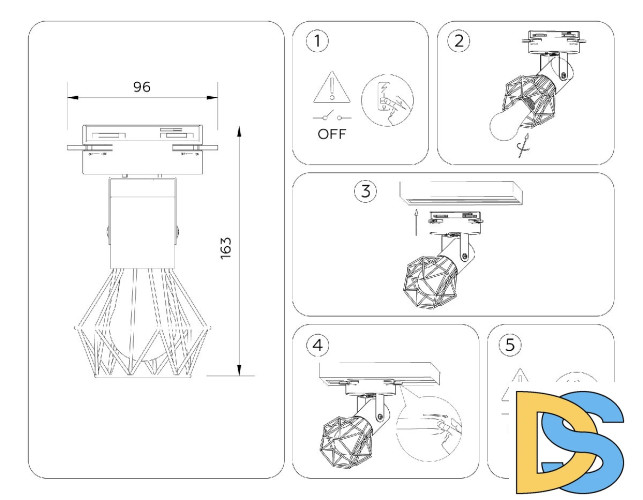 96

163

1

OFF

2

3

4

5

DS