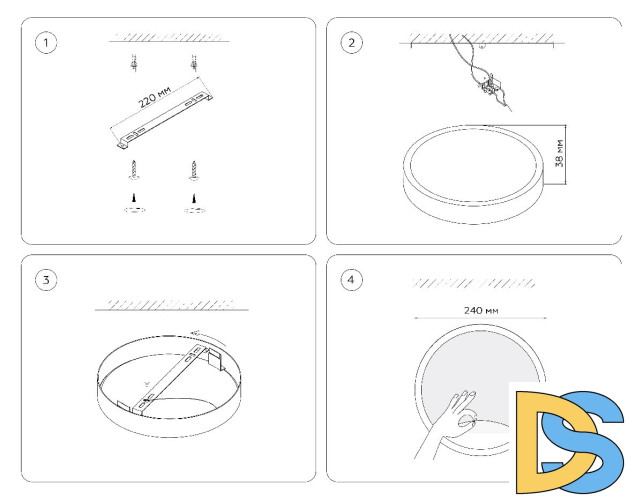 1

220 мм

2

38 мм

3

4

240 мм

DS