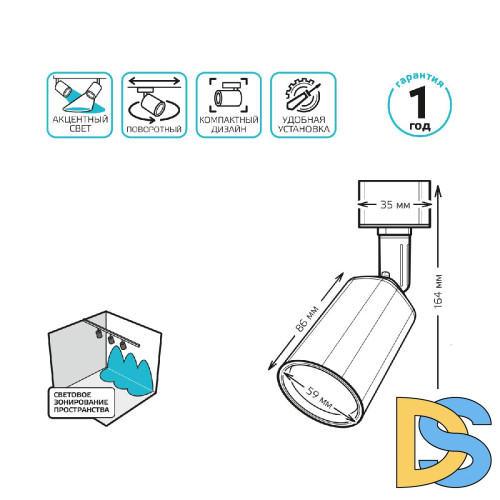 АКЦЕНТНЫЙ СВЕТ

ПОВОРОТНЫЙ

КОМПАКТНЫЙ ДИЗАЙН

УДОБНАЯ УСТАНОВКА

гарантия
1
год

35 мм

164 мм

86 мм

59 мм

СВЕТОВОЕ ЗОНИРОВАНИЕ ПРОСТРАНСТВА

DS