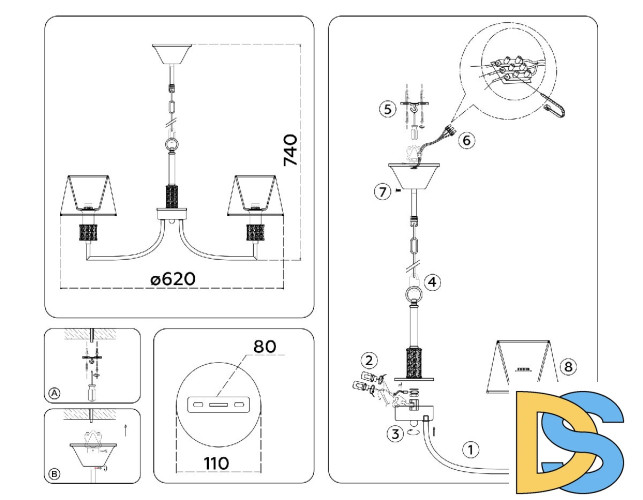 740

ø620

A

B

80

110

5

6

7

4

2

8

3

1

DS