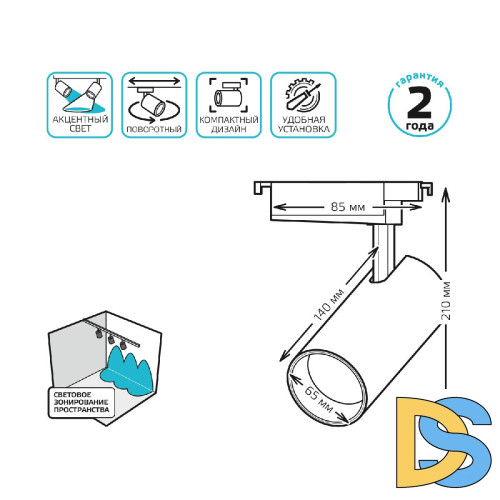 АКЦЕНТНЫЙ СВЕТ

ПОВОРОТНЫЙ

КОМПАКТНЫЙ ДИЗАЙН

УДОБНАЯ УСТАНОВКА

гарантия
2
года

85 мм

140 мм

210 мм

65 мм

СВЕТОВОЕ ЗОНИРОВАНИЕ ПРОСТРАНСТВА

DS