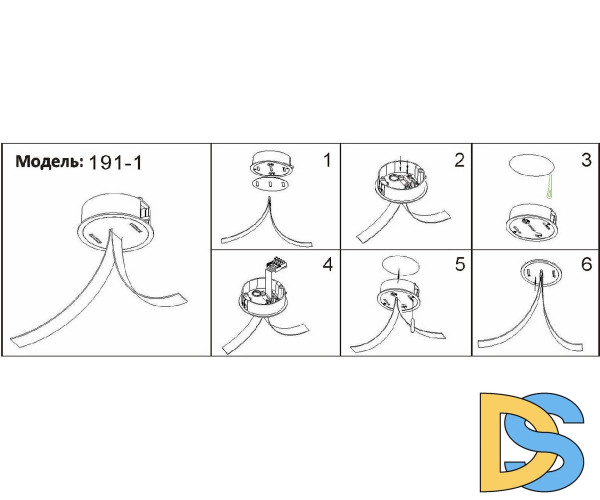 Модель: 191-1

1

2

3

4

5

6

DS