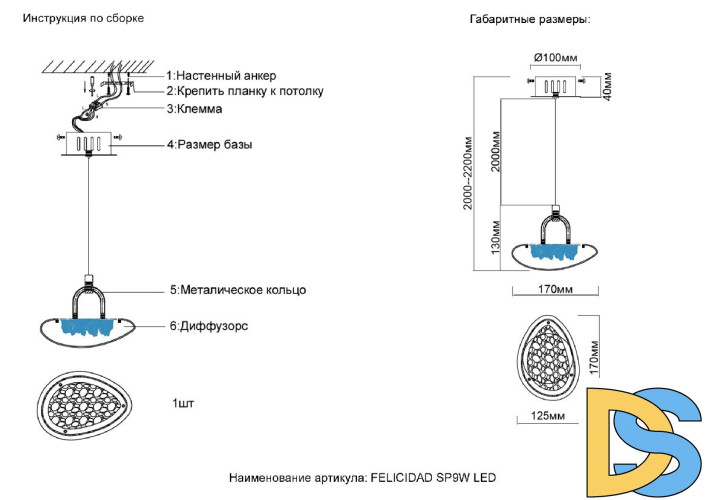 Инструкция по сборке

1:Настенный анкер
2:Крепить планку к потолку
3:Клемма
4:Размер базы
5:Металическое кольцо
6:Диффузорс

1шт

Габаритные размеры:

Ø100мм
40мм
2000~2200мм
2000мм
130мм
170мм
170мм
125мм

DS

Наименование артикула: FELICIDAD SP9W LED