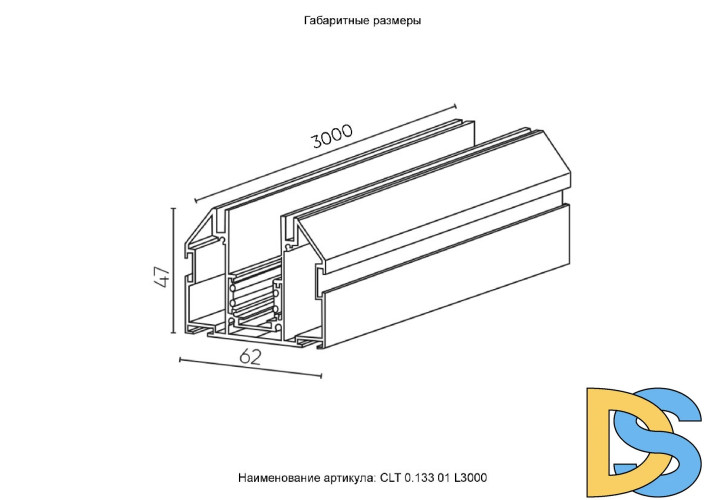 Габаритные размеры

3000

47

62

DS

Наименование артикула: CLT 0.133 01 L3000