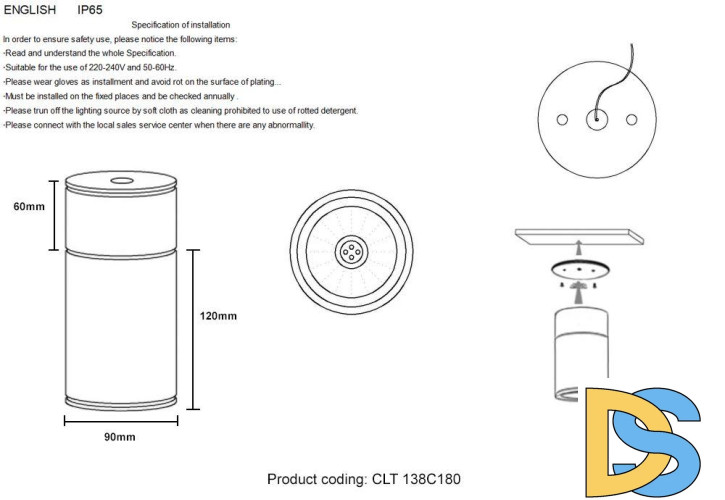 ENGLISH IP65

Specification of installation

In order to ensure safety use, please notice the following items:
·Read and understand the whole Specification.
·Suitable for the use of 220-240V and 50-60Hz.
·Please wear gloves as installment and avoid rot on the surface of plating...
·Must be installed on the fixed places and be checked annually .
·Please trun off the lighting source by soft cloth as cleaning prohibited to use of rotted detergent.
·Please connect with the local sales service center when there are any abnormallity.

60mm

120mm

90mm

DS

Product coding: CLT 138C180